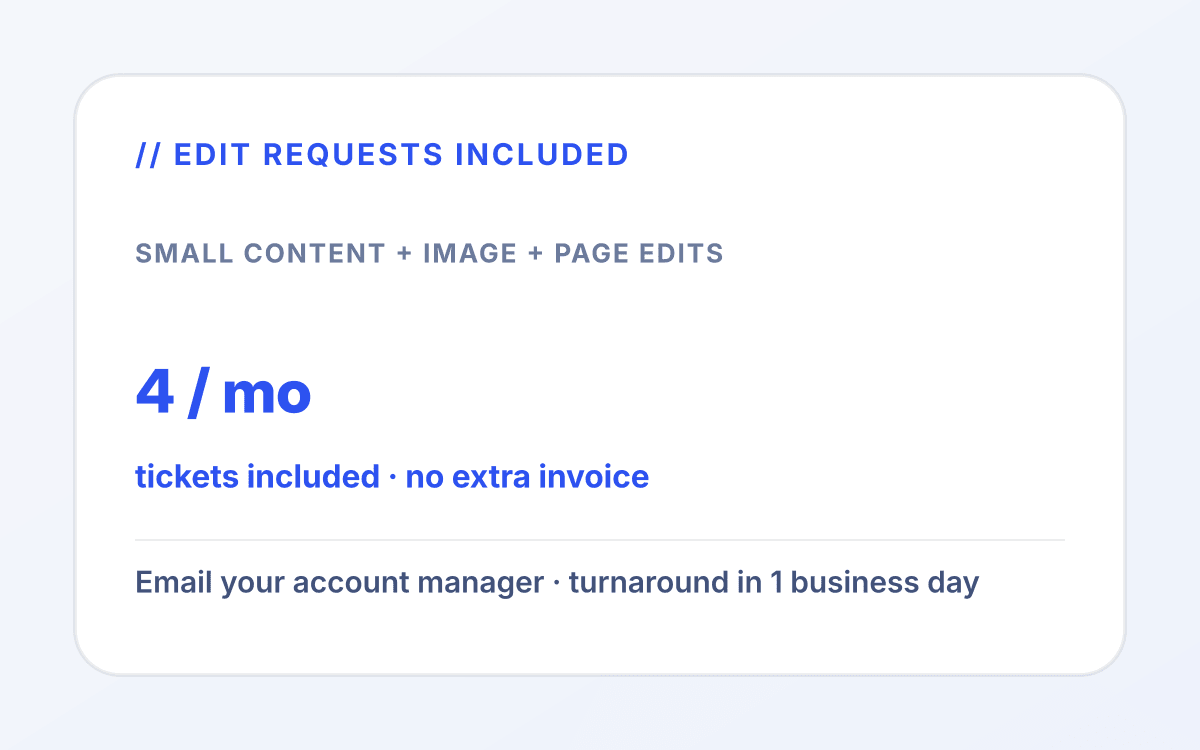 // EDIT REQUESTS INCLUDED

SMALL CONTENT + IMAGE + PAGE EDITS

4 / mo

tickets included · no extra invoice

Email your account manager · turnaround in 1 business day