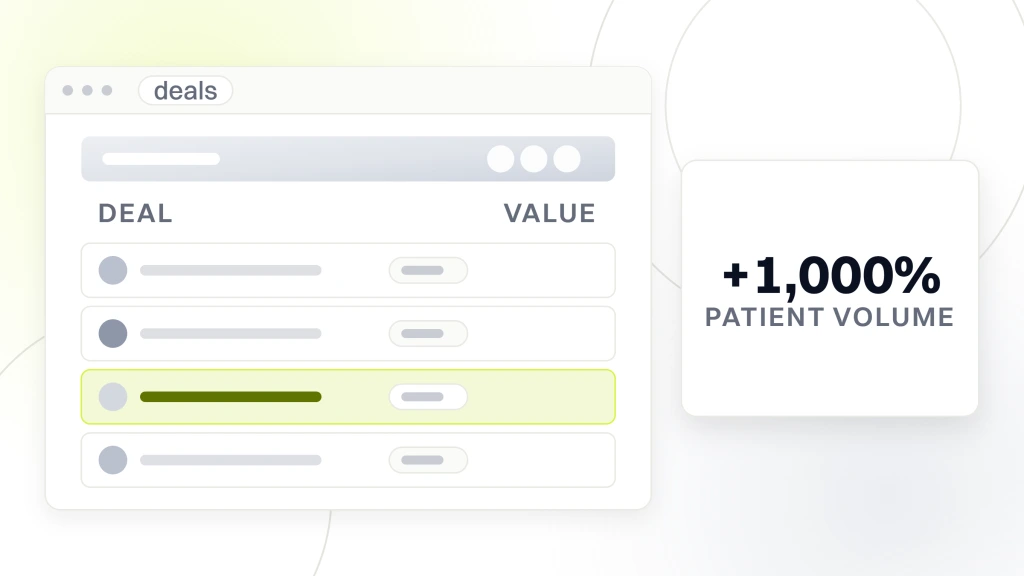 deals

DEAL

VALUE

+1,000%
PATIENT VOLUME