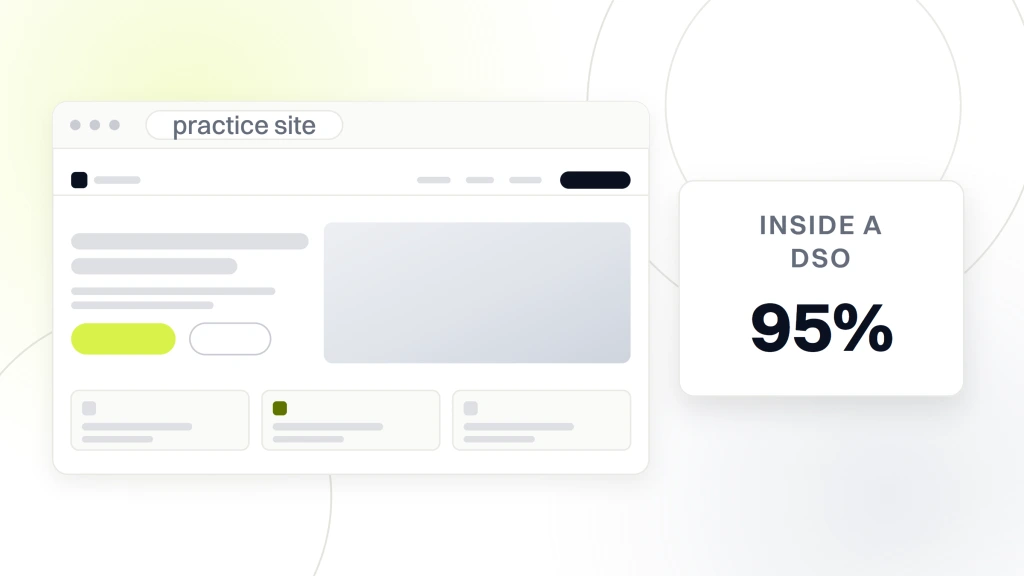 practice site

INSIDE A DSO

95%