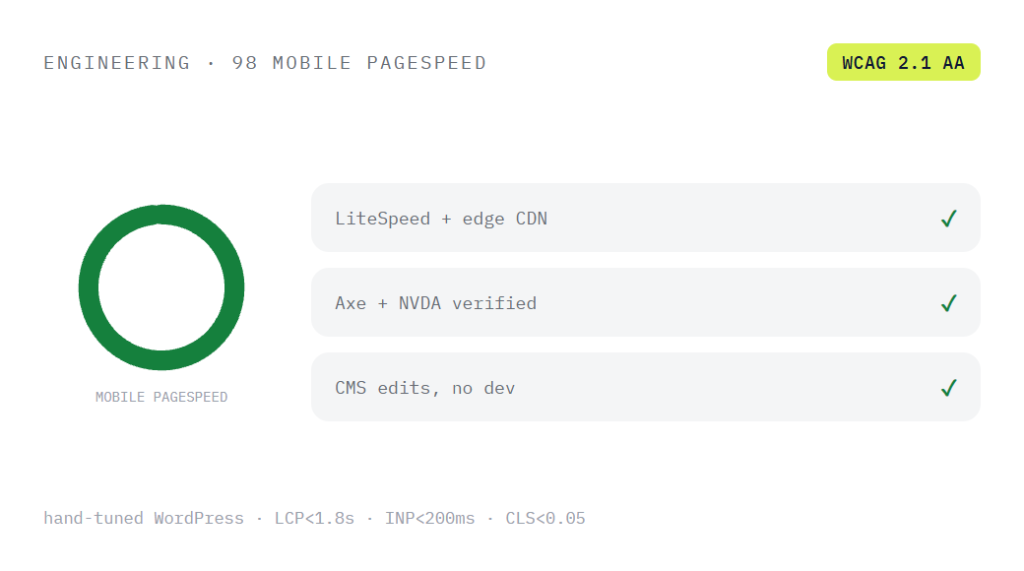 ENGINEERING · 98 MOBILE PAGESPEED

WCAG 2.1 AA

MOBILE PAGESPEED

LiteSpeed + edge CDN ✓

Axe + NVDA verified ✓

CMS edits, no dev ✓

hand-tuned WordPress · LCP<1.8s · INP<200ms · CLS<0.05