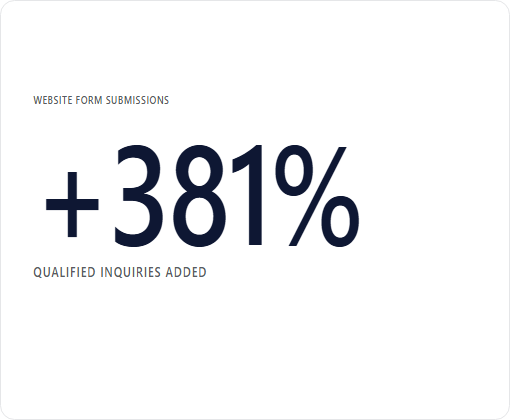 WEBSITE FORM SUBMISSIONS

+381%

QUALIFIED INQUIRIES ADDED