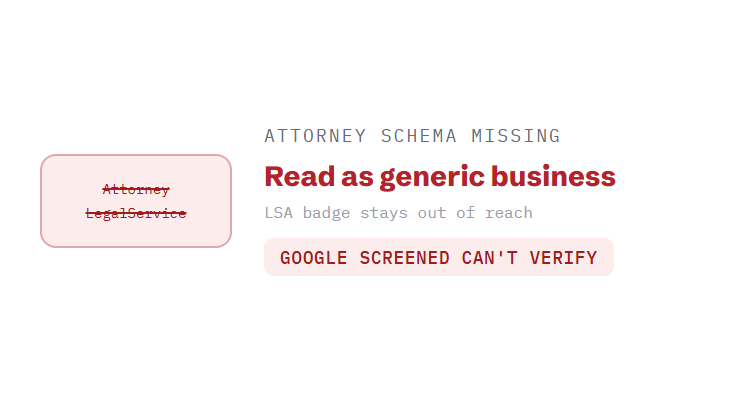 Attorney
LegalService

ATTORNEY SCHEMA MISSING

Read as generic business

LSA badge stays out of reach

GOOGLE SCREENED CAN'T VERIFY