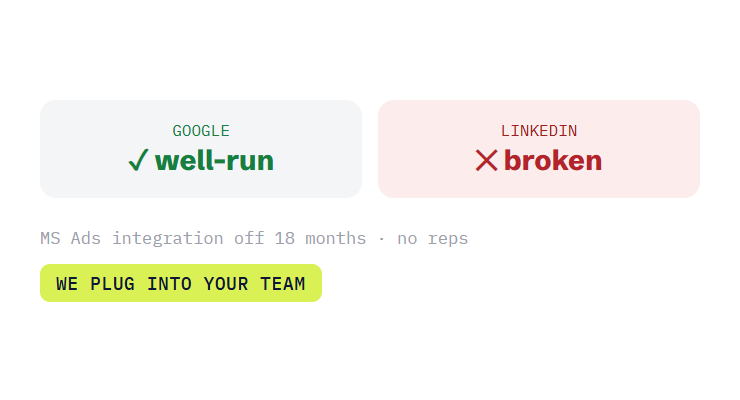 GOOGLE
✓ well-run

LINKEDIN
✕ broken

MS Ads integration off 18 months · no reps

WE PLUG INTO YOUR TEAM