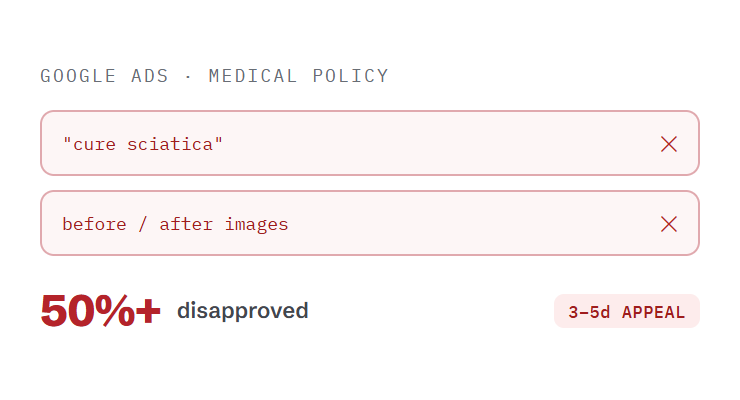 GOOGLE ADS · MEDICAL POLICY

"cure sciatica"

before / after images

50%+ disapproved

3–5d APPEAL