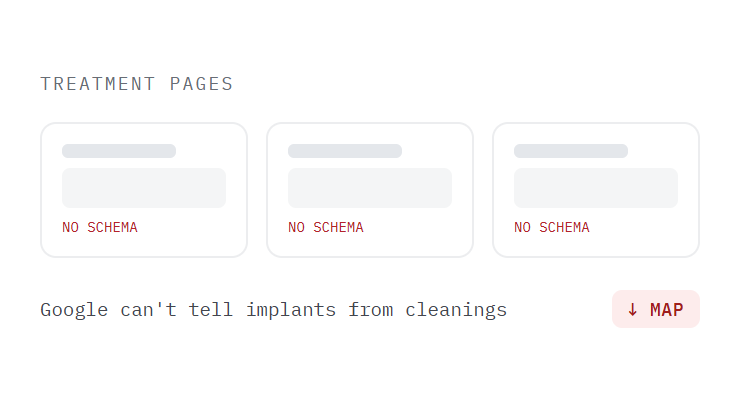 TREATMENT PAGES

NO SCHEMA

NO SCHEMA

NO SCHEMA

Google can't tell implants from cleanings

↓ MAP