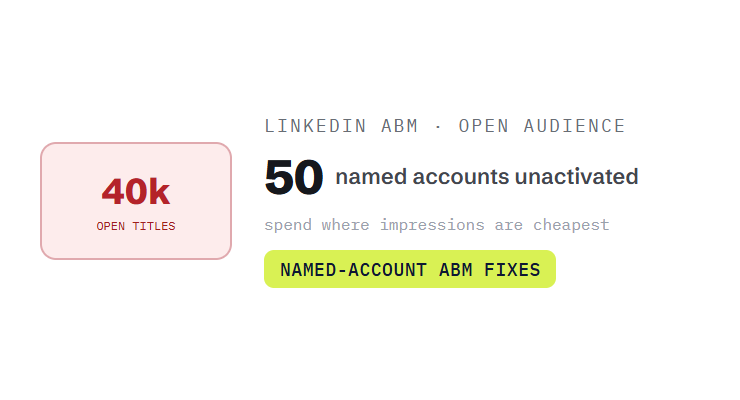 40k
OPEN TITLES

LINKEDIN ABM · OPEN AUDIENCE

50 named accounts unactivated

spend where impressions are cheapest

NAMED-ACCOUNT ABM FIXES