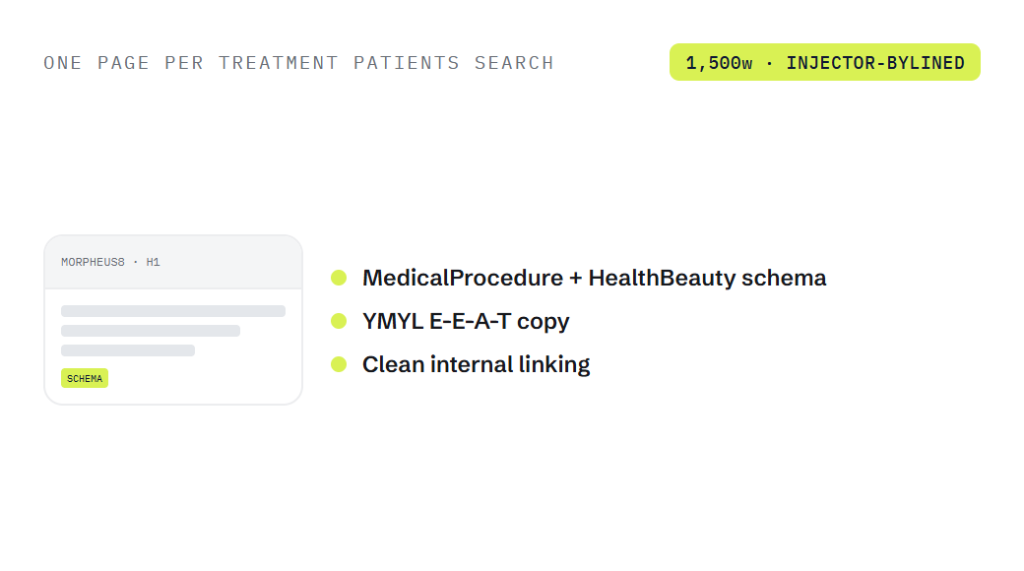 ONE PAGE PER TREATMENT PATIENTS SEARCH

1,500w · INJECTOR-BYLINED

MORPHEUS8 · H1

SCHEMA

MedicalProcedure + HealthBeauty schema

YMYL E-E-A-T copy

Clean internal linking