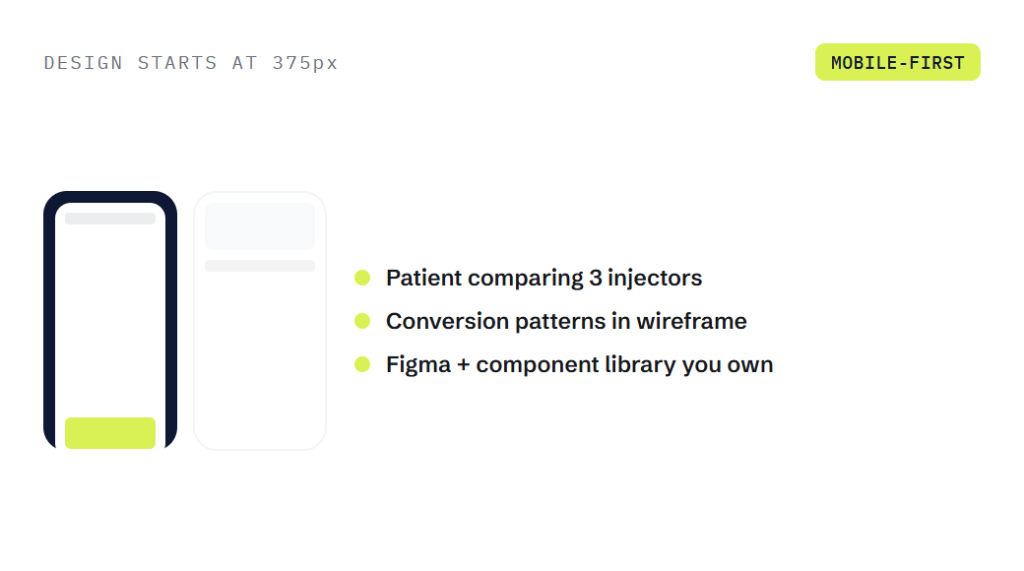 DESIGN STARTS AT 375px

MOBILE-FIRST

Patient comparing 3 injectors
Conversion patterns in wireframe
Figma + component library you own