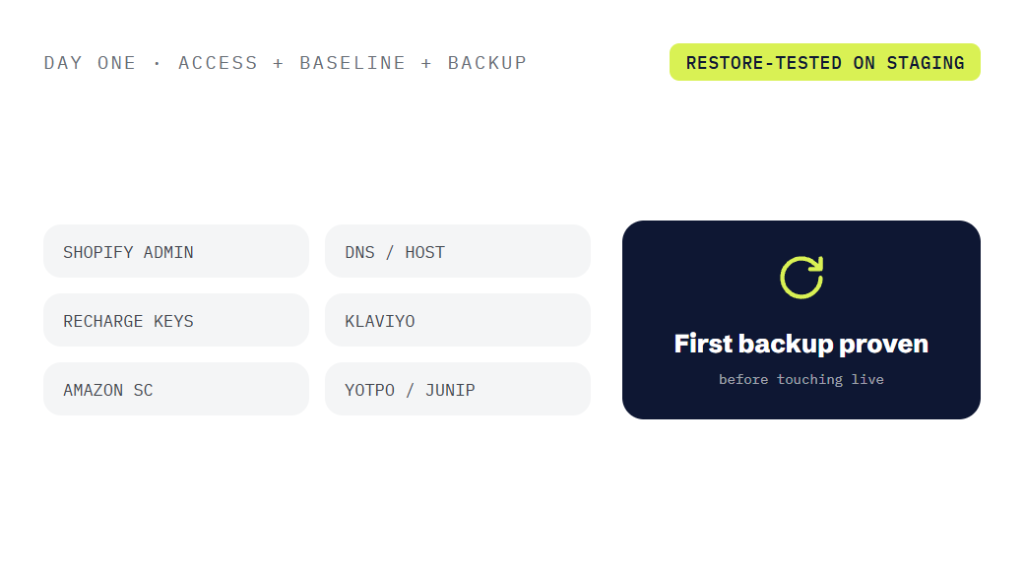 DAY ONE · ACCESS + BASELINE + BACKUP

RESTORE-TESTED ON STAGING

SHOPIFY ADMIN

RECHARGE KEYS

AMAZON SC

DNS / HOST

KLAVIYO

YOTPO / JUNIP

First backup proven

before touching live