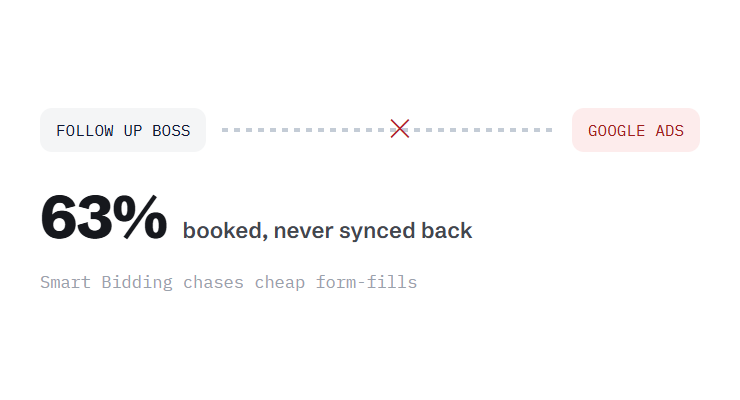 FOLLOW UP BOSS

GOOGLE ADS

63% booked, never synced back

Smart Bidding chases cheap form-fills